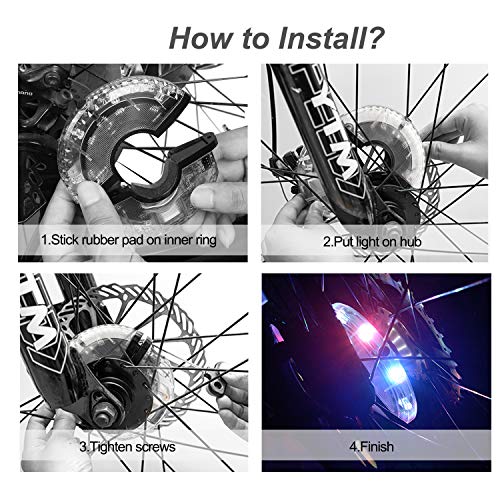 How to Install?

1.Stick rubber pad on inner ring

2.Put light on hub

3.Tighten screws

4.Finish